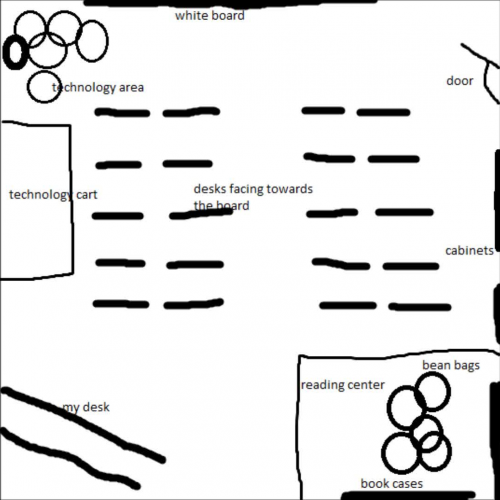 white board

technology area

door

technology cart

desks facing towards the board

cabinets

bean bags

reading center

my desk

book cases