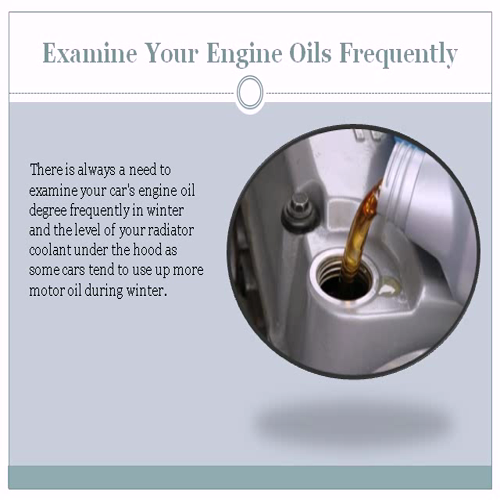 Examine Your Engine Oils Frequently

There is always a need to examine your car's engine oil degree frequently in winter and the level of your radiator coolant under the hood as some cars tend to use up more motor oil during winter.